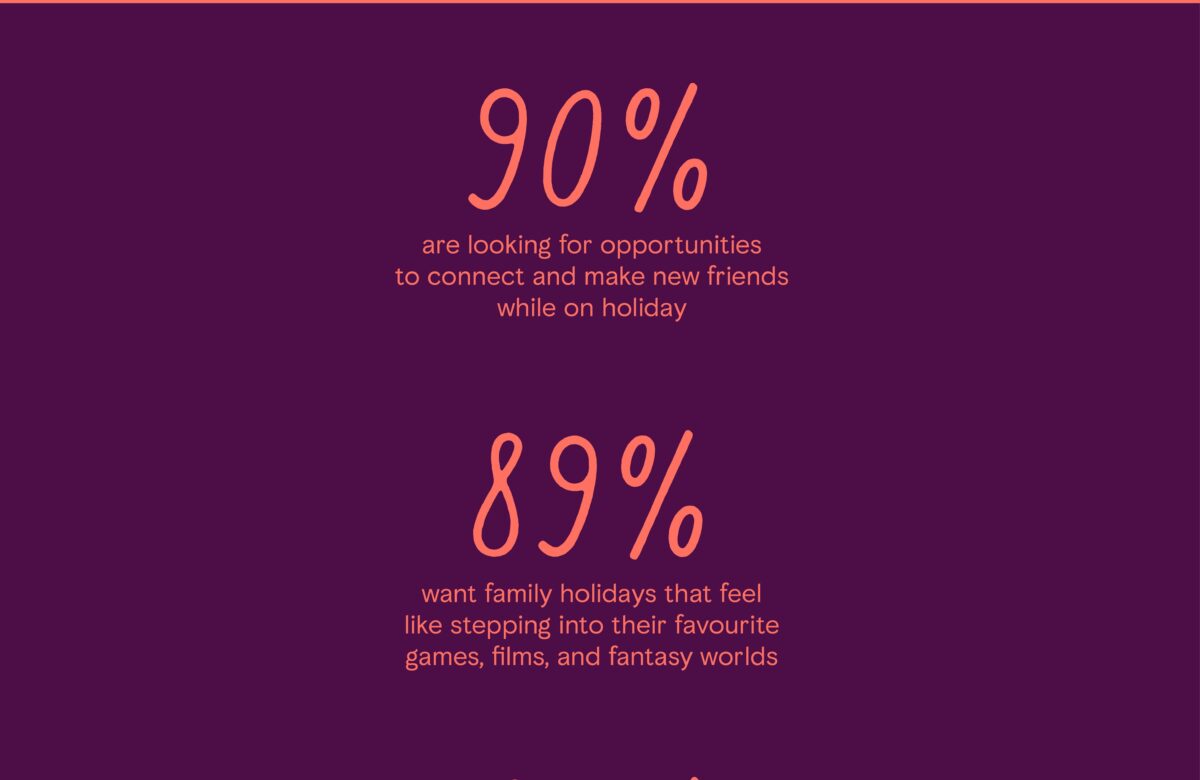 90%

are looking for opportunities to connect and make new friends while on holiday

89%

want family holidays that feel like stepping into their favourite games, films, and fantasy worlds